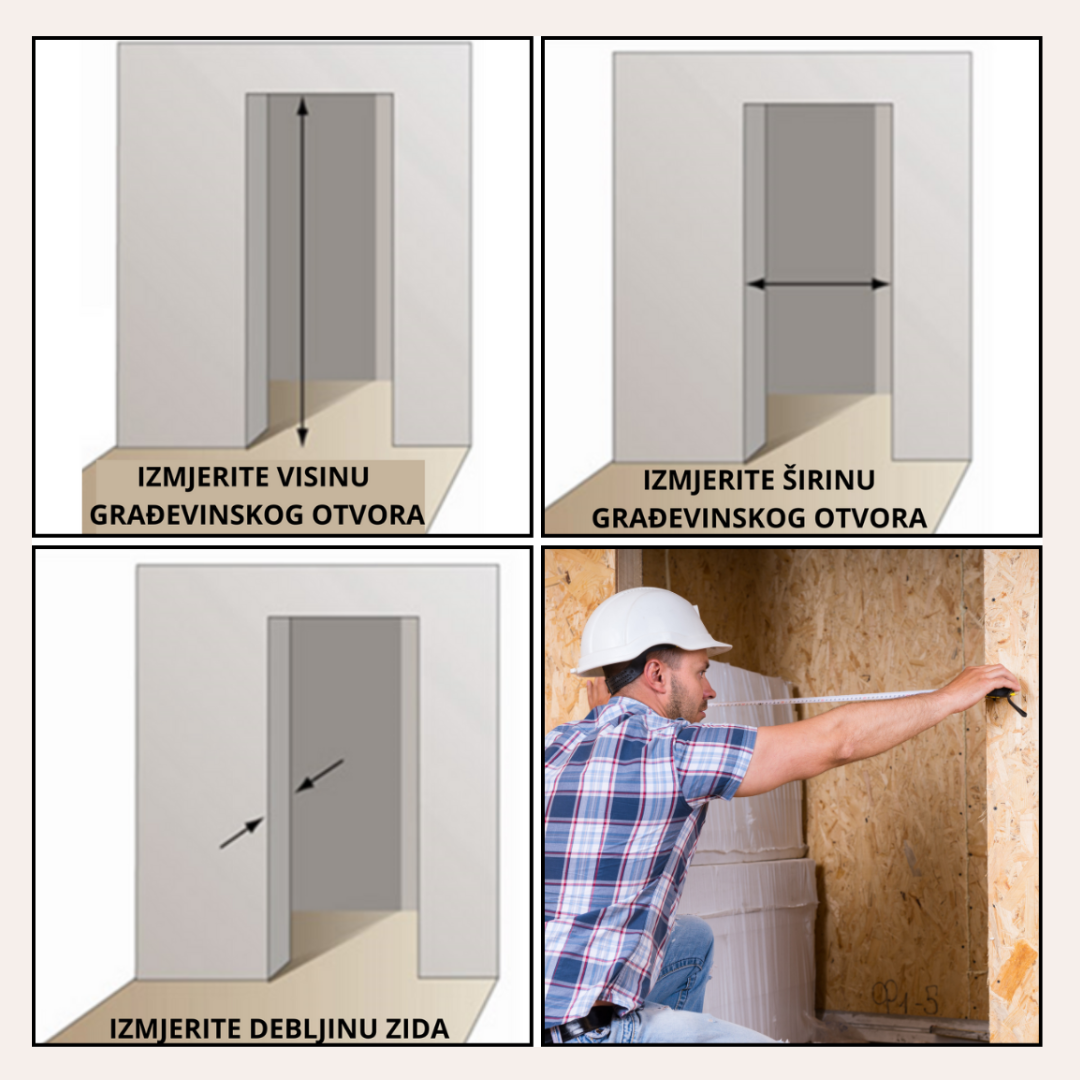 IZMJERITE VISINU GRAĐEVINSKOG OTVORA

IZMJERITE ŠIRINU GRAĐEVINSKOG OTVORA

IZMJERITE DEBLJINU ZIDA