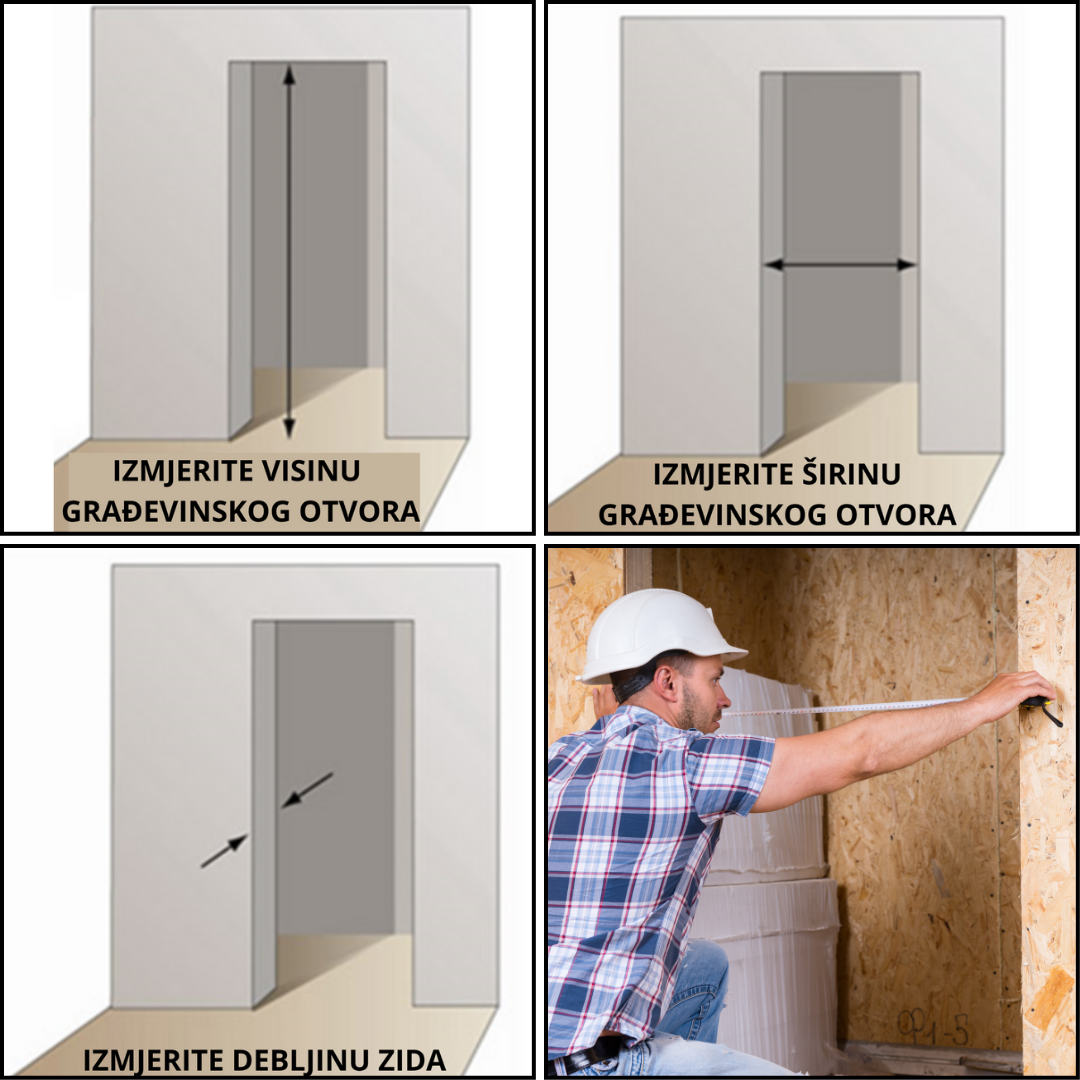 IZMJERITE VISINU GRAĐEVINSKOG OTVORA

IZMJERITE ŠIRINU GRAĐEVINSKOG OTVORA

IZMJERITE DEBLJINU ZIDA